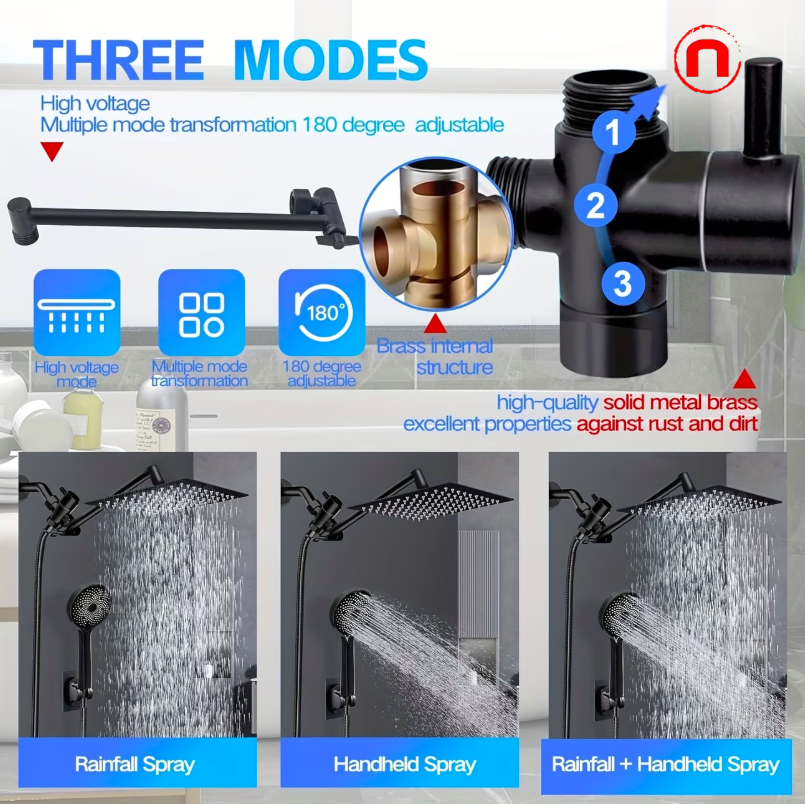 THREE MODES

High voltage
Multiple mode transformation 180 degree adjustable

1
2
3

180°

High voltage mode

Multiple mode transformation

180 degree adjustable

Brass internal structure

high-quality solid metal brass
excellent properties against rust and dirt

Rainfall Spray

Handheld Spray

Rainfall + Handheld Spray