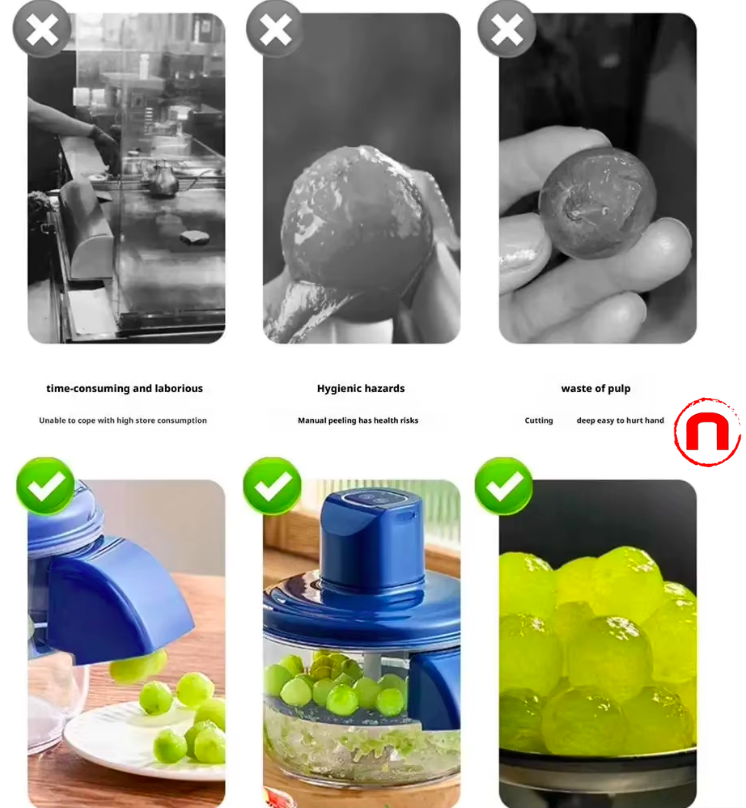 time-consuming and laborious

Unable to cope with high store consumption

Hygienic hazards

Manual peeling has health risks

waste of pulp

Cutting deep easy to hurt hand