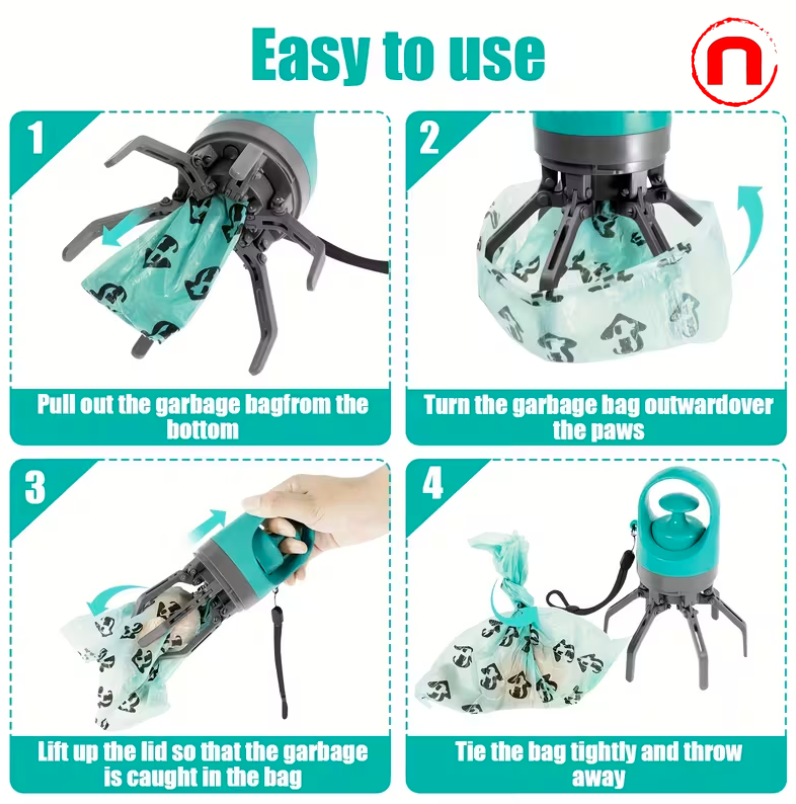 Easy to use

1

Pull out the garbage bagfrom the bottom

2

Turn the garbage bag outwardover the paws

3

Lift up the lid so that the garbage is caught in the bag

4

Tie the bag tightly and throw away